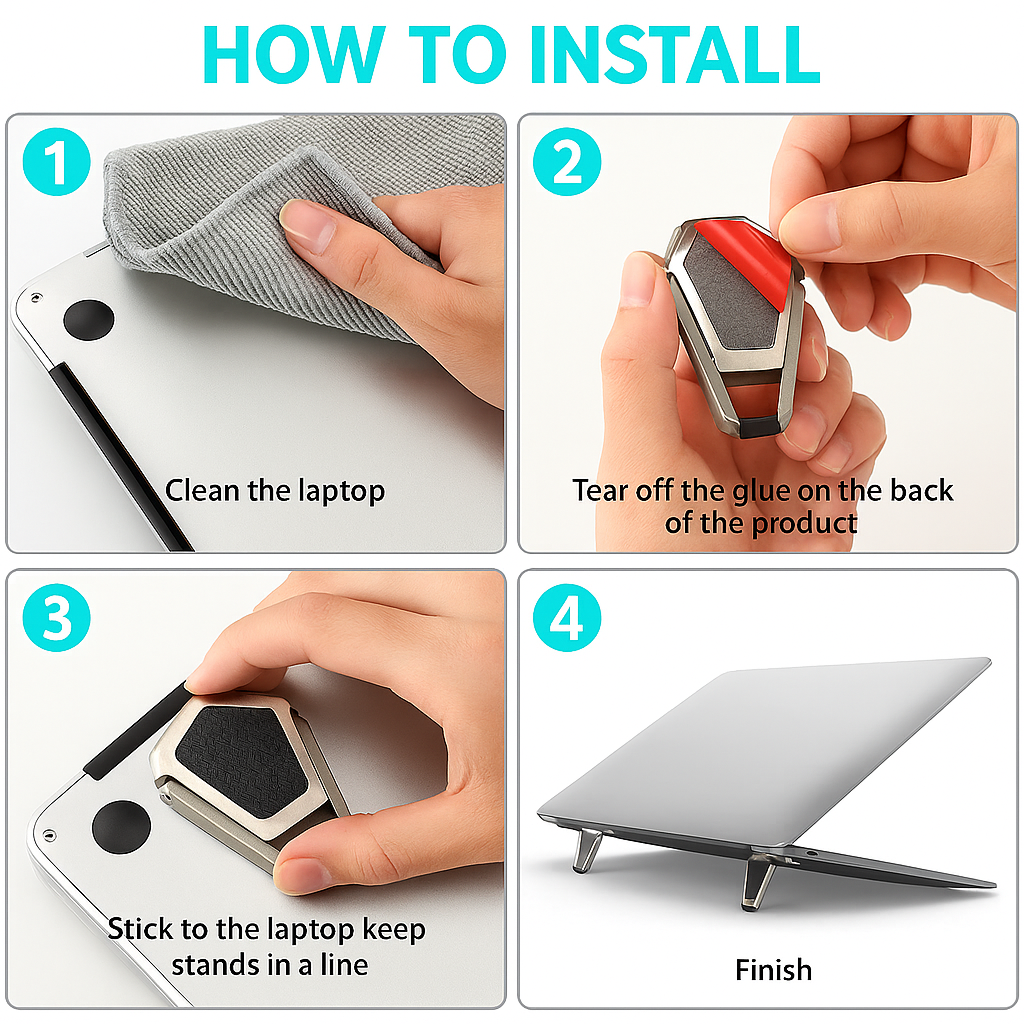 HOW TO INSTALL

1

Clean the laptop

2

Tear off the glue on the back of the product

3

Stick to the laptop keep stands in a line

4

Finish